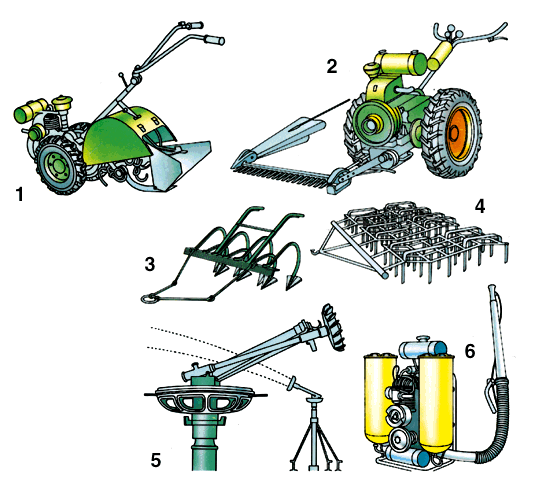 1
2
3
4
5
6